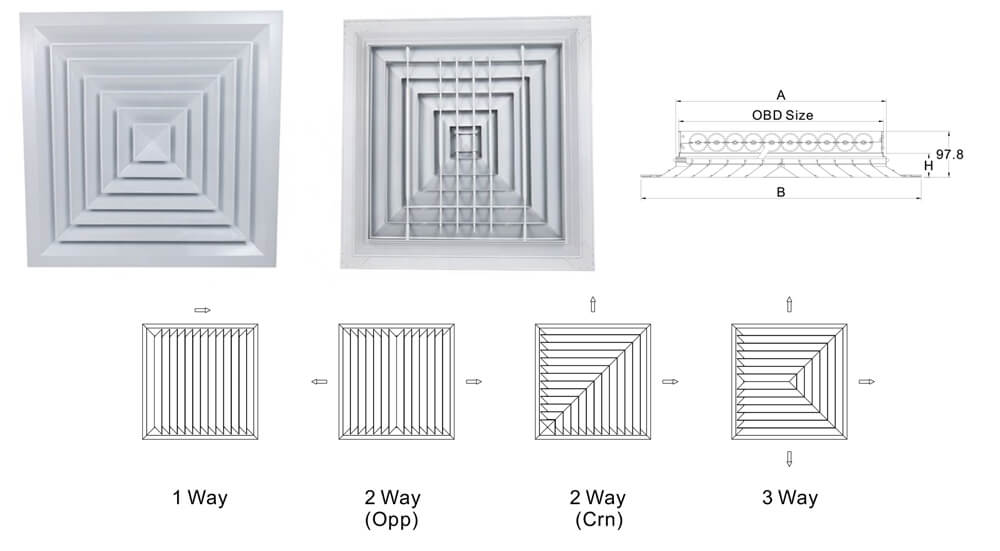 A
OBD Size
97.8
H
B

1 Way

2 Way
(Opp)

2 Way
(Crn)

3 Way