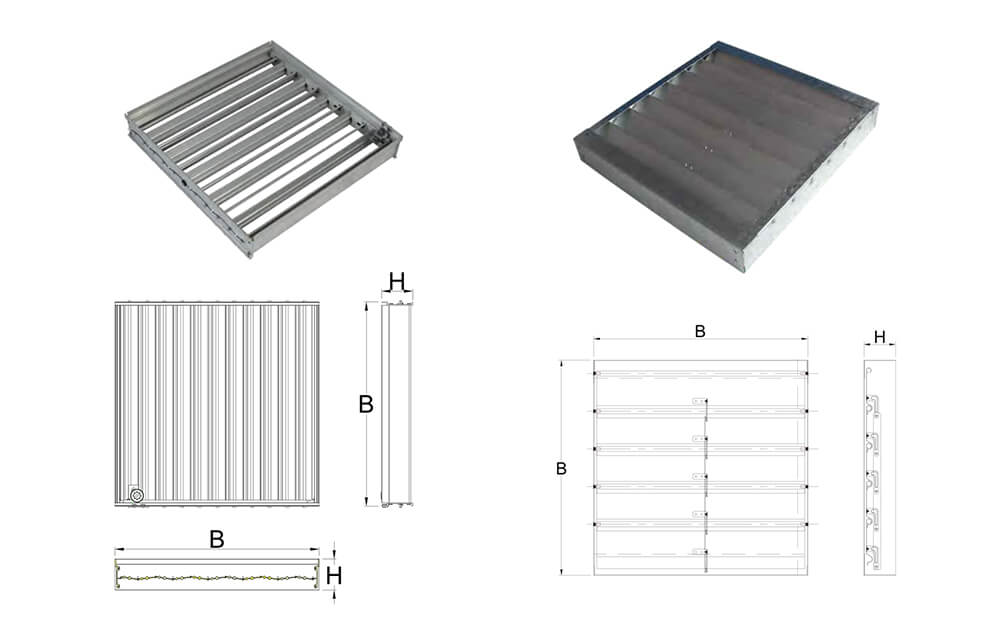 H
B
B
H
B
H
B