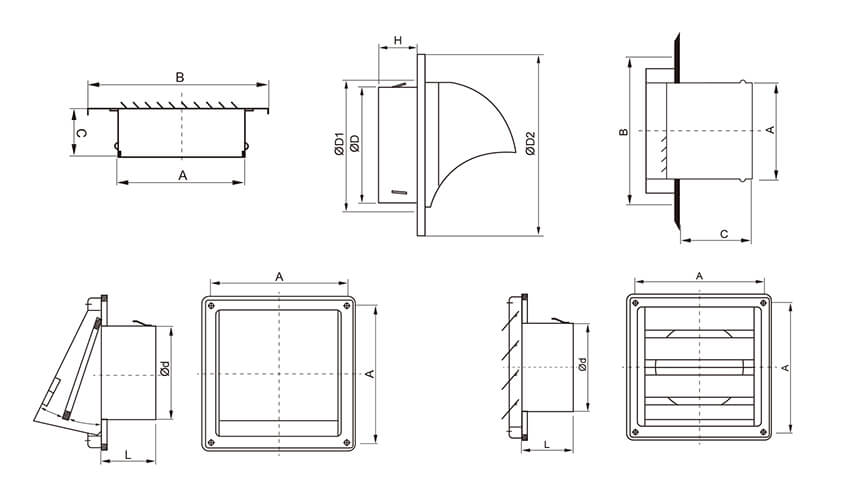 B
C
A
H
ØD1
ØD
ØD2
B
A
C
Ød
L
A
A
Ød
L
A
A